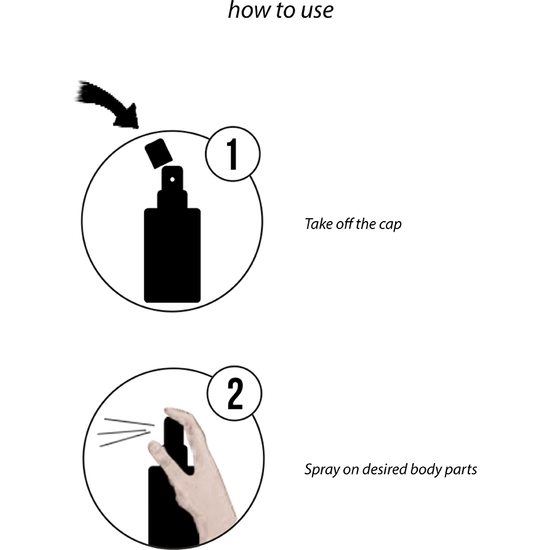 how to use

1

Take off the cap

2

Spray on desired body parts