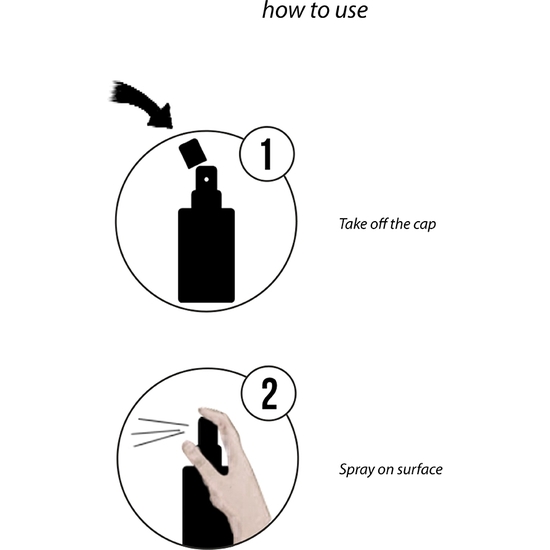 how to use

1

Take off the cap

2

Spray on surface