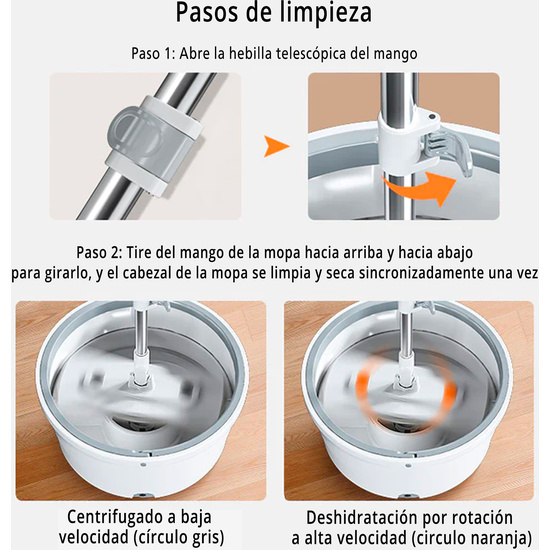 Pasos de limpieza

Paso 1: Abre la hebilla telescópica del mango

Paso 2: Tire del mango de la mopa hacia arriba y hacia abajo para girarlo, y el cabezal de la mopa se limpia y seca sincronizadamente una vez

Centrifugado a baja velocidad (círculo gris)

Deshidratación por rotación a alta velocidad (circulo naranja)