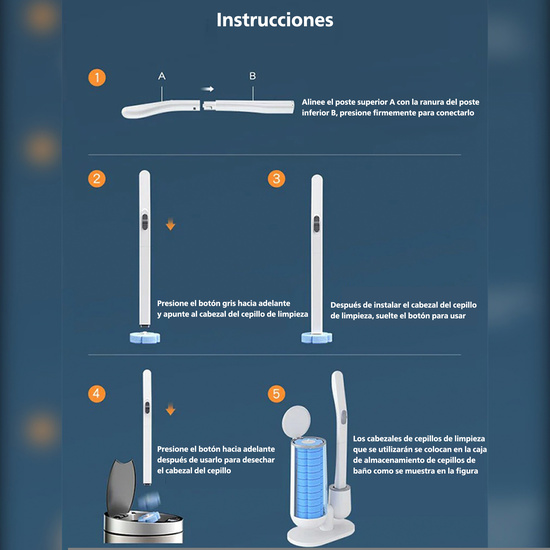 Instrucciones

1

A

B

Alinee el poste superior A con la ranura del poste inferior B, presione firmemente para conectarlo

2

Presione el botón gris hacia adelante y apunte al cabezal del cepillo de limpieza

3

Después de instalar el cabezal del cepillo de limpieza, suelte el botón para usar

4

Presione el botón hacia adelante después de usarlo para desechar el cabezal del cepillo

5

Los cabezales de cepillos de limpieza que se utilizarán se colocan en la caja de almacenamiento de cepillos de baño como se muestra en la figura