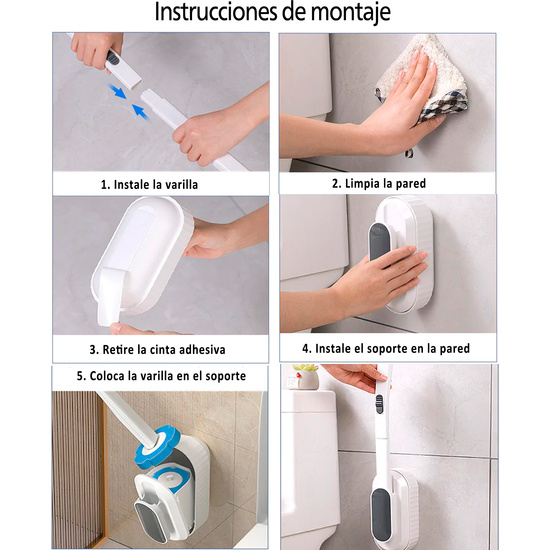 Instrucciones de montaje

1. Instale la varilla

2. Limpia la pared

3. Retire la cinta adhesiva

4. Instale el soporte en la pared

5. Coloca la varilla en el soporte