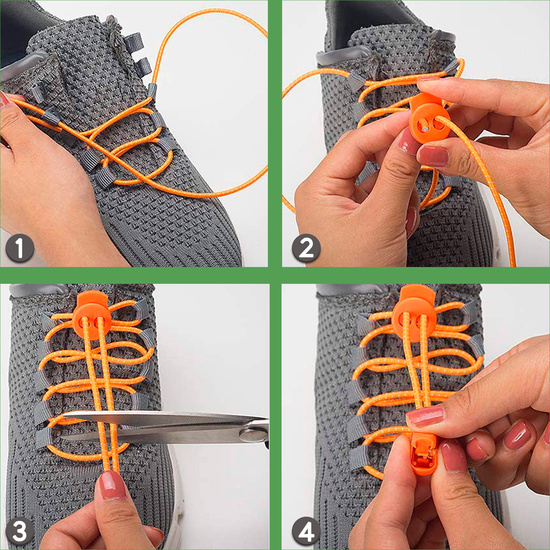 1
2
3
4