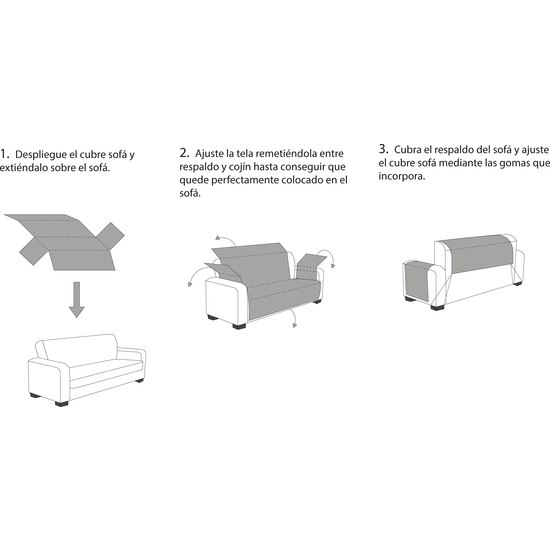 1. Despliegue el cubre sofá y extiéndalo sobre el sofá.

2. Ajuste la tela remetiéndola entre respaldo y cojín hasta conseguir que quede perfectamente colocado en el sofá.

3. Cubra el respaldo del sofá y ajuste el cubre sofá mediante las gomas que incorpora.