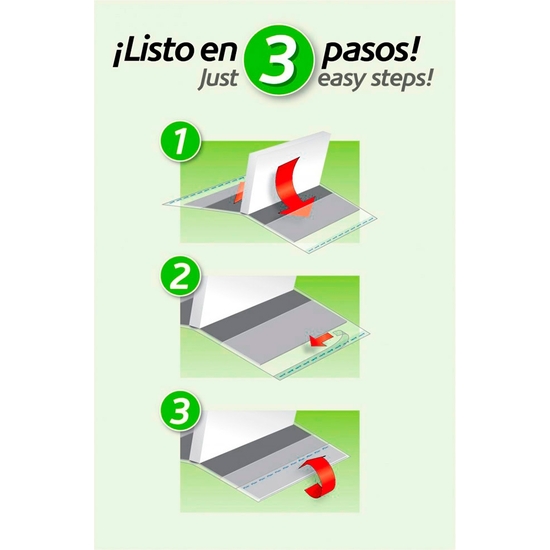 ¡Listo en 3 pasos!
Just 3 easy steps!

1

2

3