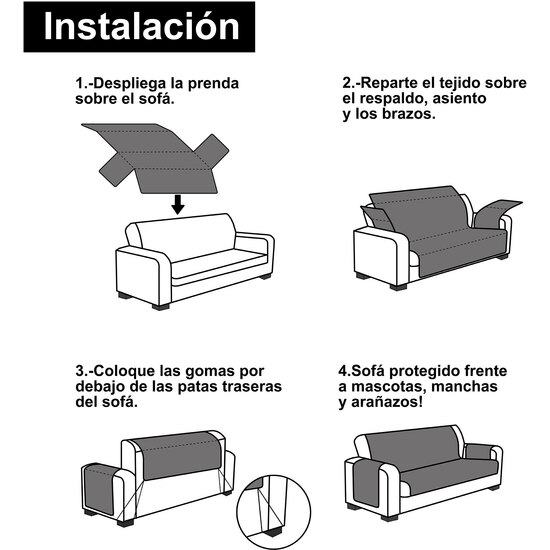 Instalación

1.-Despliega la prenda sobre el sofá.

2.-Reparte el tejido sobre el respaldo, asiento y los brazos.

3.-Coloque las gomas por debajo de las patas traseras del sofá.

4.Sofá protegido frente a mascotas, manchas y arañazos!