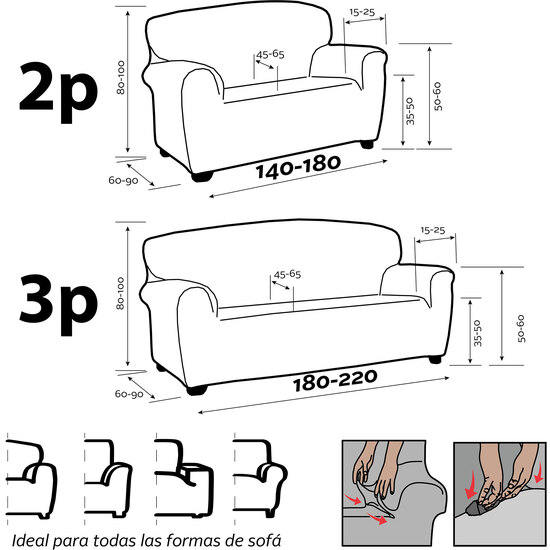 2p

80-100

45-65

15-25

35-50

50-60

60-90

140-180

3p

80-100

45-65

15-25

35-50

50-60

60-90

180-220

Ideal para todas las formas de sofá