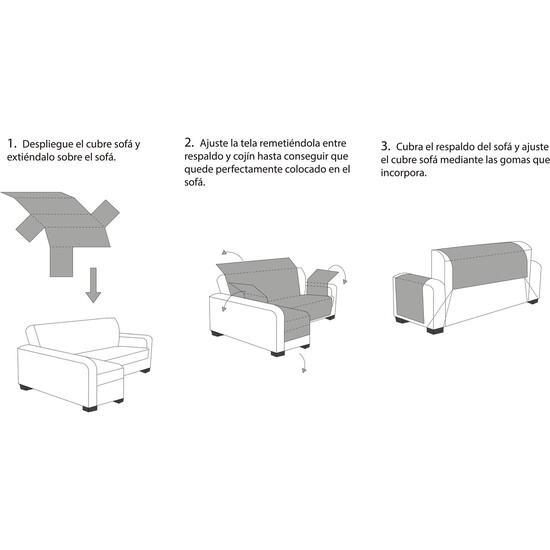 1. Despliegue el cubre sofá y extiéndalo sobre el sofá.

2. Ajuste la tela remetiéndola entre respaldo y cojín hasta conseguir que quede perfectamente colocado en el sofá.

3. Cubra el respaldo del sofá y ajuste el cubre sofá mediante las gomas que incorpora.