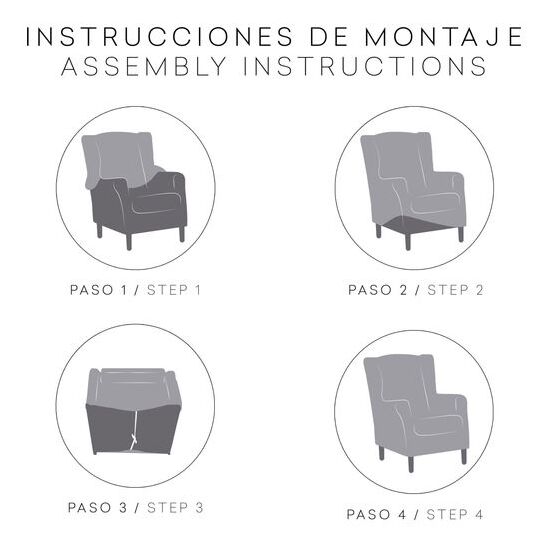 INSTRUCCIONES DE MONTAJE
ASSEMBLY INSTRUCTIONS

PASO 1 / STEP 1

PASO 2 / STEP 2

PASO 3 / STEP 3

PASO 4 / STEP 4