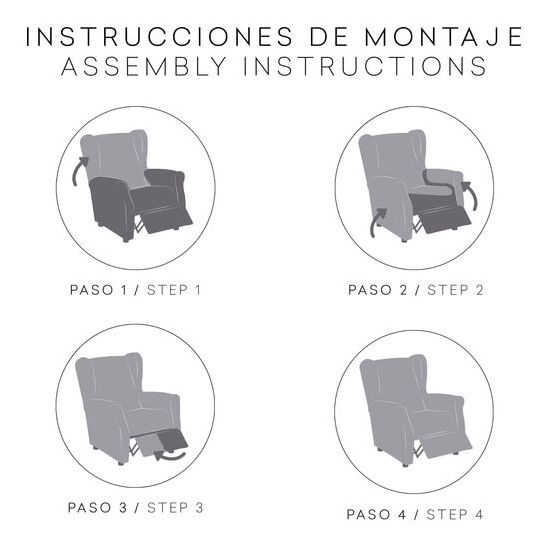 INSTRUCCIONES DE MONTAJE
ASSEMBLY INSTRUCTIONS

PASO 1 / STEP 1

PASO 2 / STEP 2

PASO 3 / STEP 3

PASO 4 / STEP 4