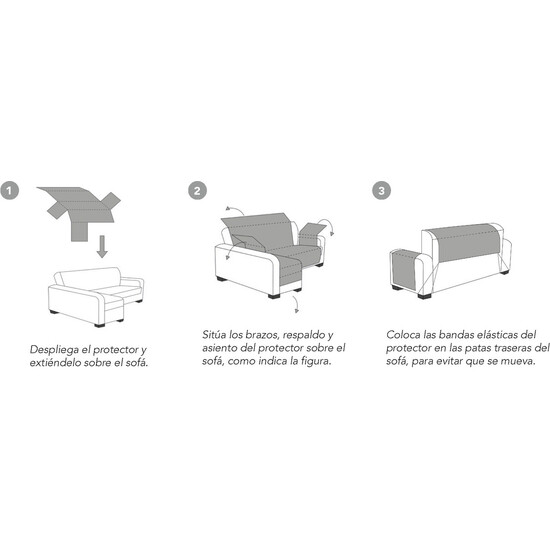 1

Despliega el protector y extiéndelo sobre el sofá.

2

Sitúa los brazos, respaldo y asiento del protector sobre el sofá, como indica la figura.

3

Coloca las bandas elásticas del protector en las patas traseras del sofá, para evitar que se mueva.