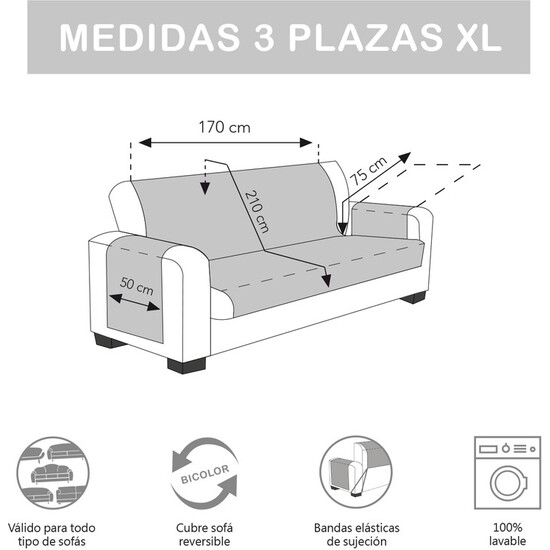 MEDIDAS 3 PLAZAS XL

170 cm

75 cm

210 cm

50 cm

BICOLOR

Válido para todo tipo de sofás

Cubre sofá reversible

Bandas elásticas de sujeción

100% lavable