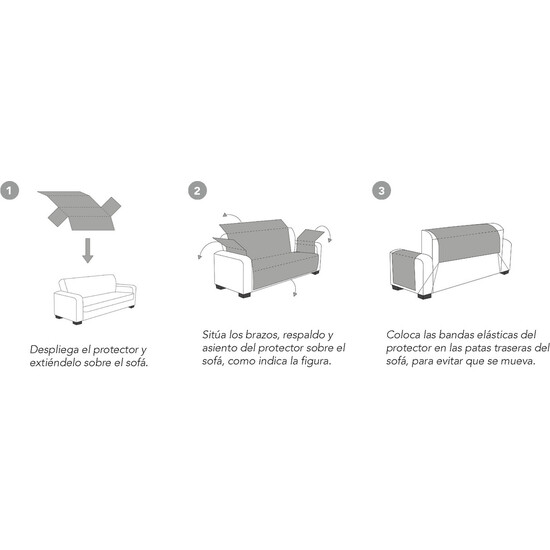 1

Despliega el protector y extiéndelo sobre el sofá.

2

Sitúa los brazos, respaldo y asiento del protector sobre el sofá, como indica la figura.

3

Coloca las bandas elásticas del protector en las patas traseras del sofá, para evitar que se mueva.