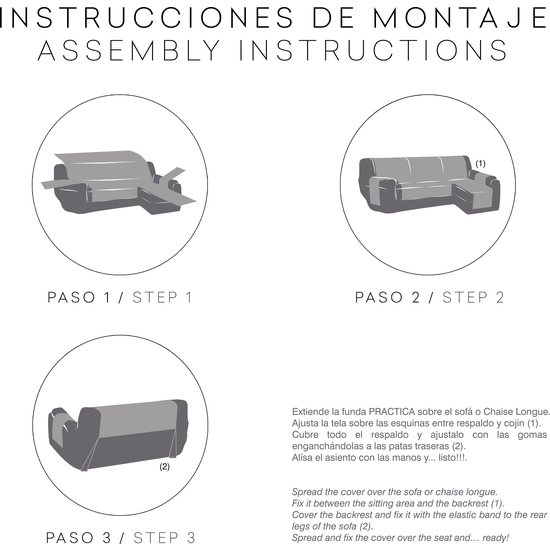 INSTRUCCIONES DE MONTAJE
ASSEMBLY INSTRUCTIONS

(1)

PASO 1 / STEP 1

PASO 2 / STEP 2

(2)

PASO 3 / STEP 3

Extiende la funda PRACTICA sobre el sofá o Chaise Longue.
Ajusta la tela sobre las esquinas entre respaldo y cojín (1).
Cubre todo el respaldo y ajustalo con las gomas enganchándolas a las patas traseras (2).
Alísa el asiento con las manos y... listo!!!.

Spread the cover over the sofa or chaise longue.
Fix it between the sitting area and the backrest (1).
Cover the backrest and fix it with the elastic band to the rear legs of the sofa (2).
Spread and fix the cover over the seat and… ready!